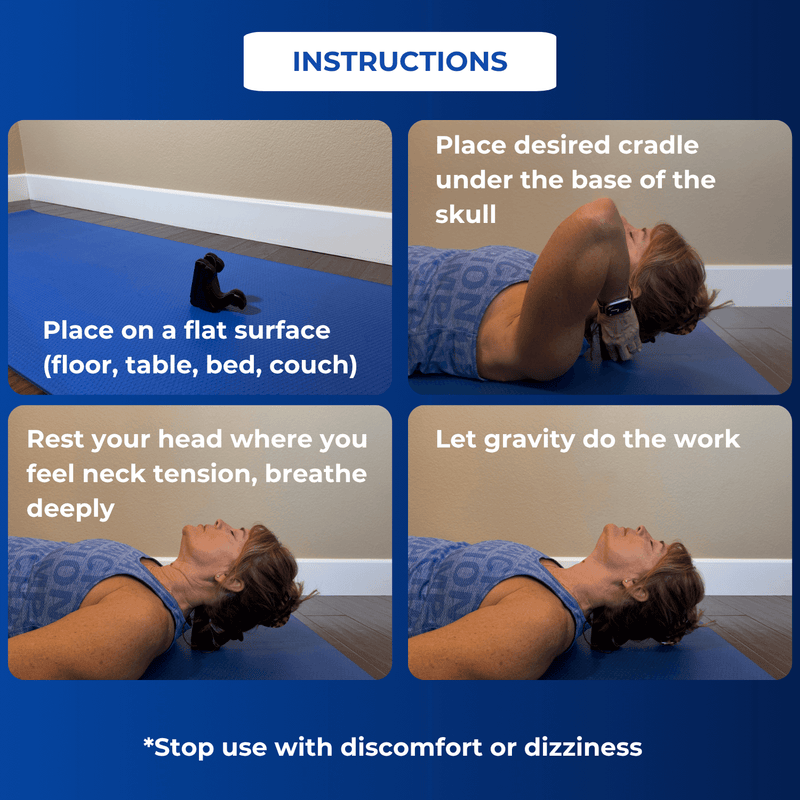 INSTRUCTIONS

Place on a flat surface (floor, table, bed, couch)

Place desired cradle under the base of the skull

Rest your head where you feel neck tension, breathe deeply

Let gravity do the work

*Stop use with discomfort or dizziness